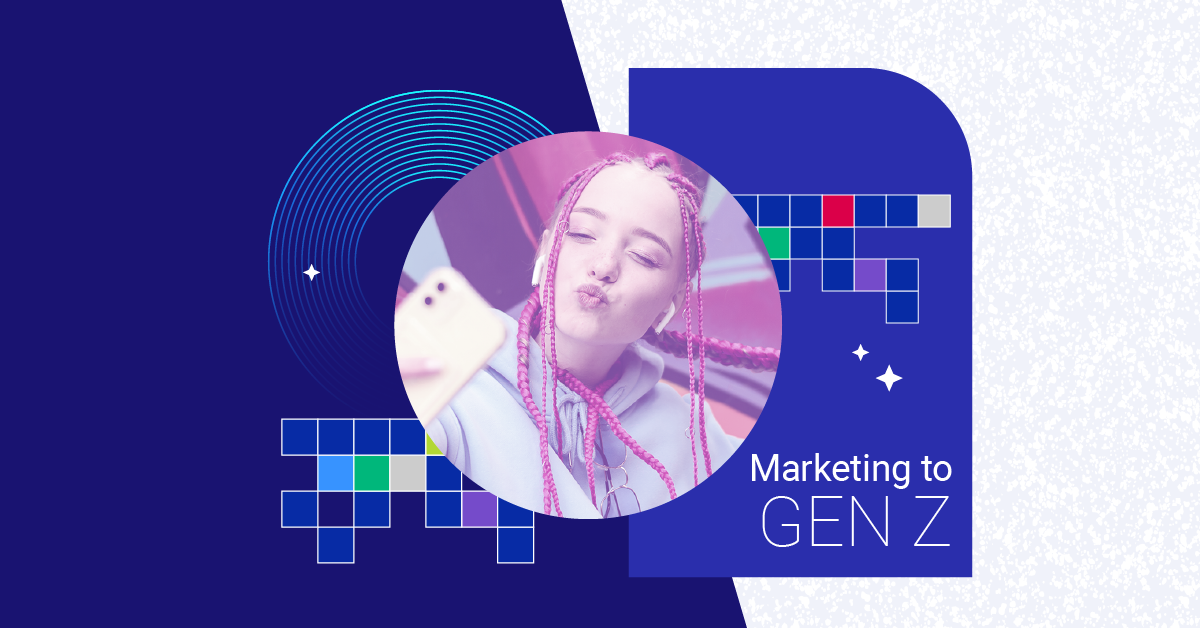 Marketing to
GEN Z