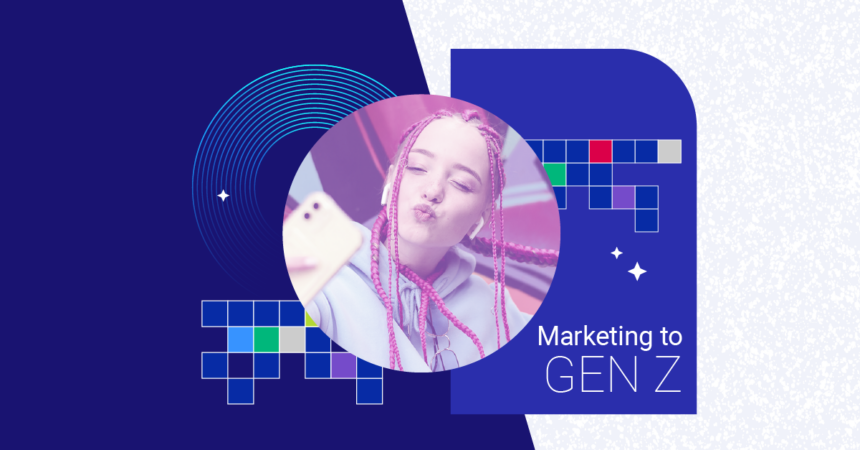 Marketing to
GEN Z