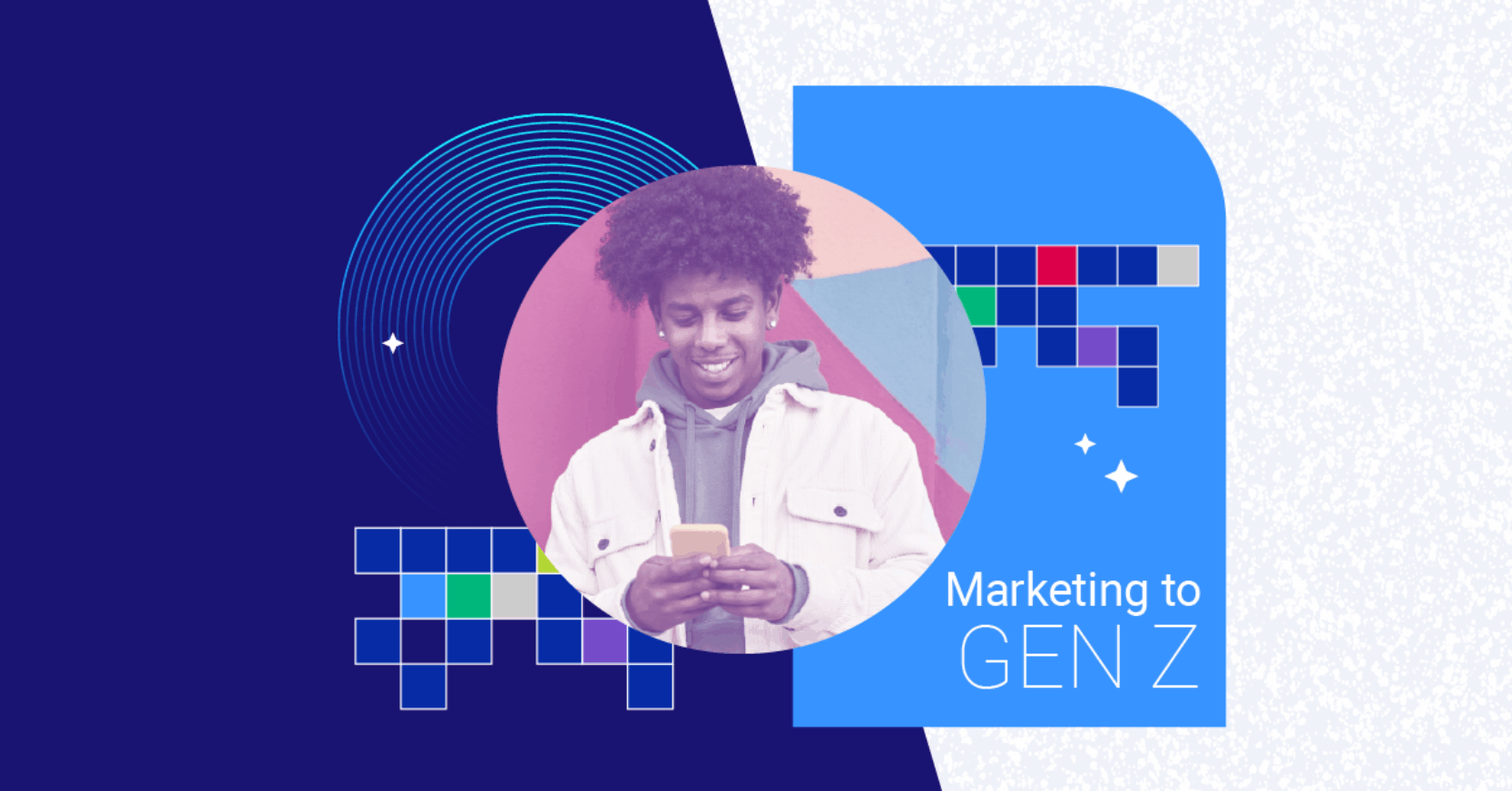 Marketing to
GEN Z