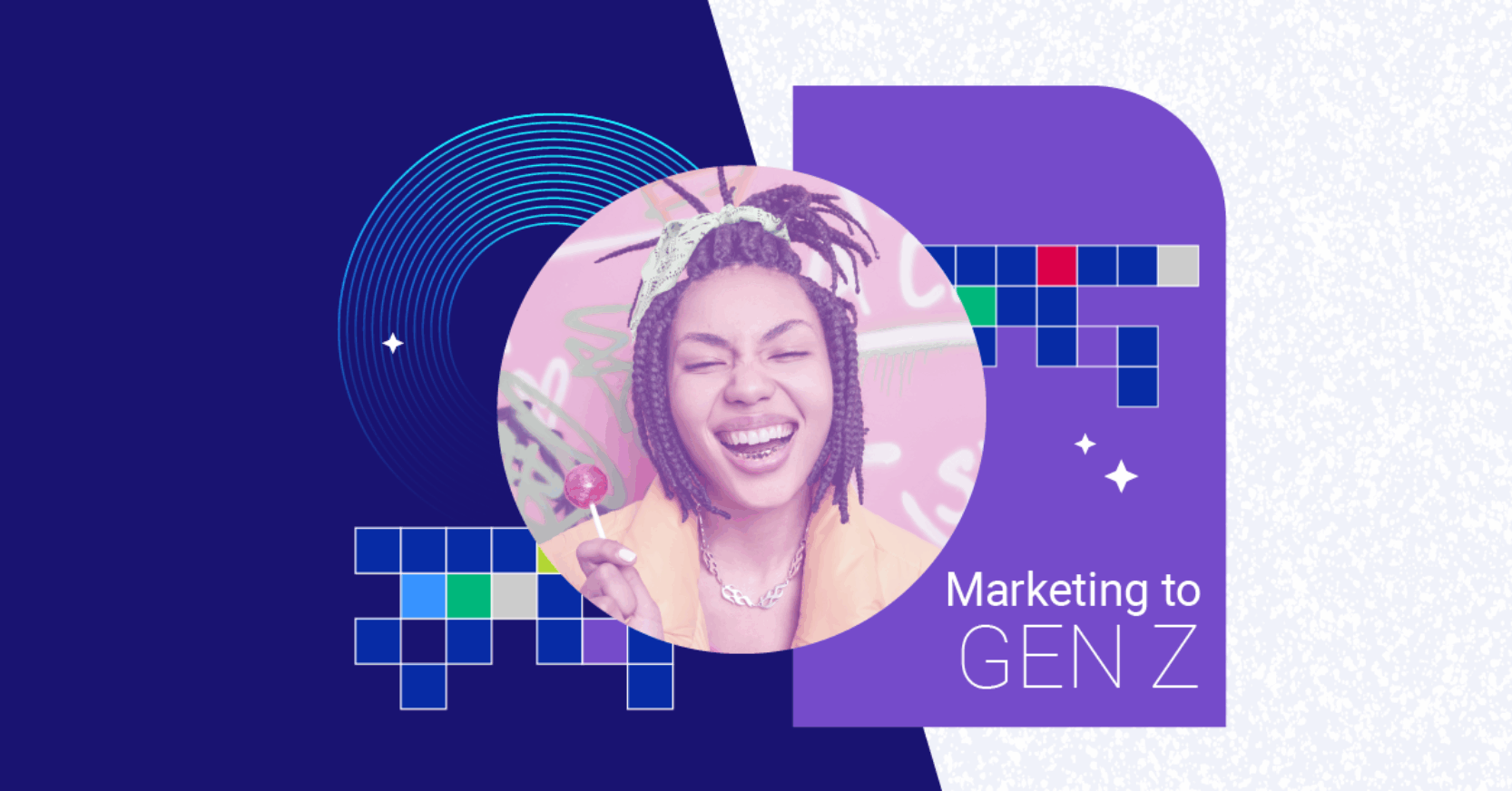 Marketing to
GEN Z