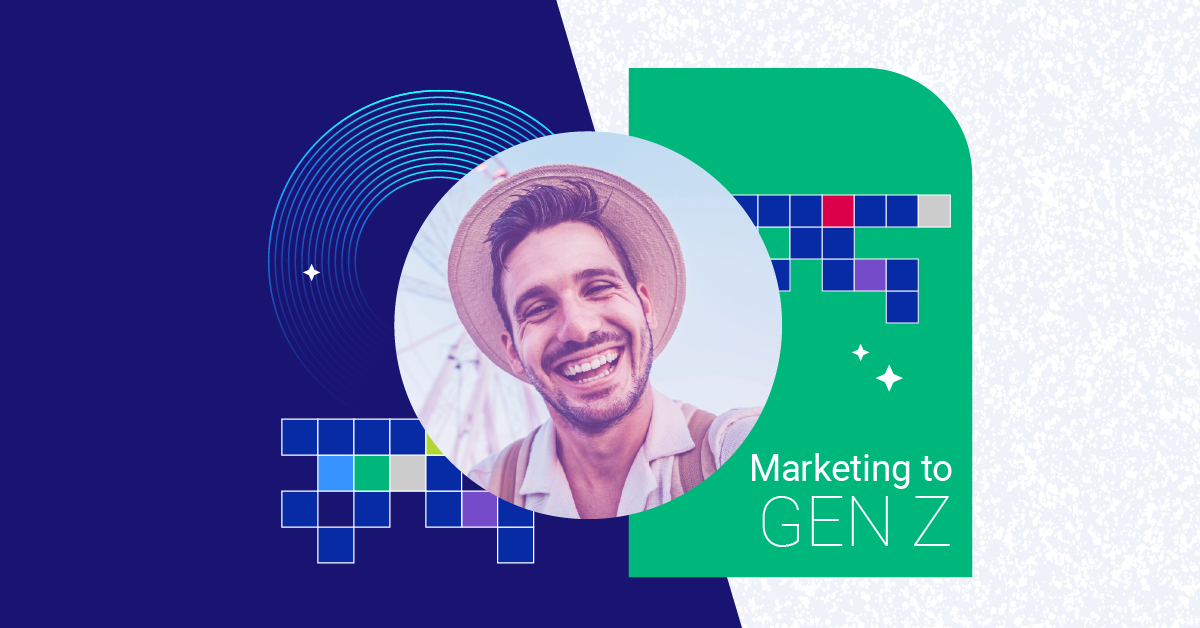 Marketing to
GEN Z