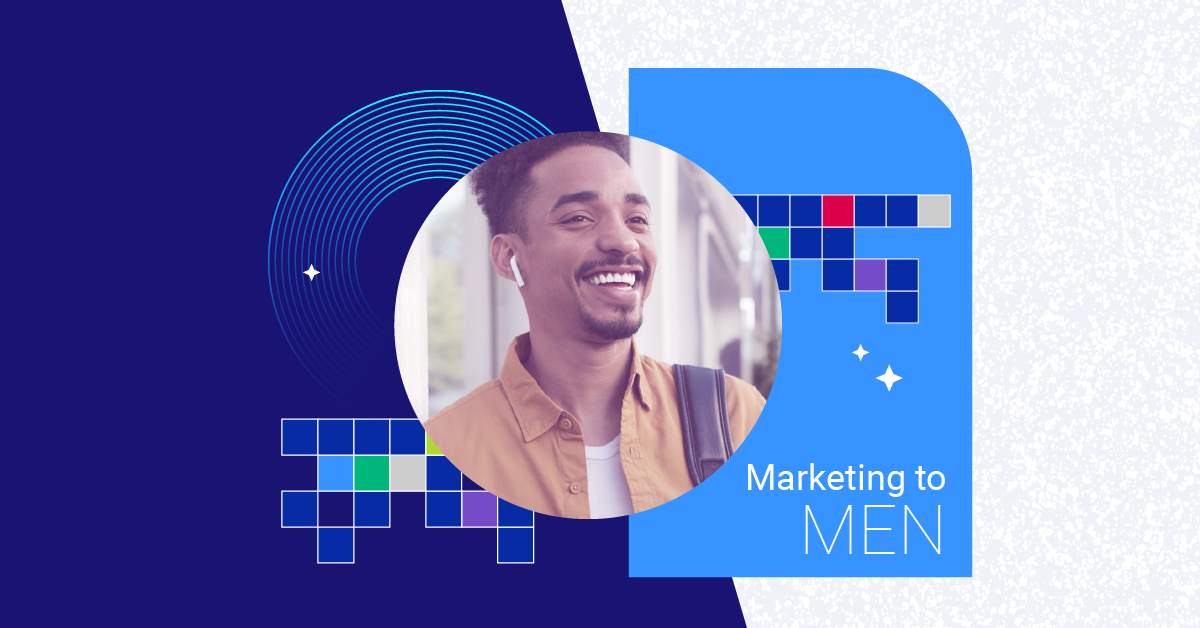 Marketing to
MEN